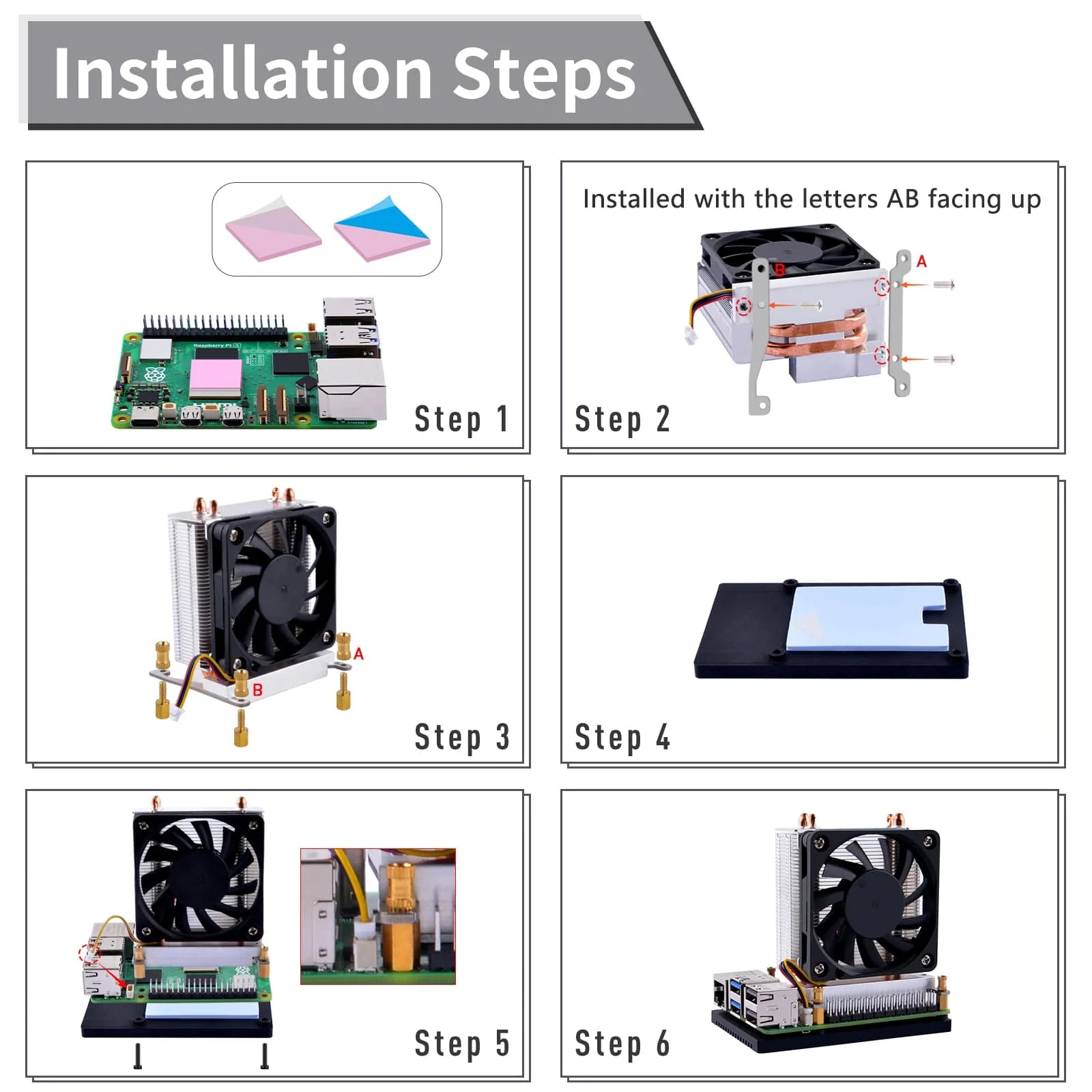 Installation Steps

Raspberry Pi 5

Step 1

Installed with the letters AB facing up

B

A

Step 2

A

B

Step 3

Step 4

Step 5

Step 6